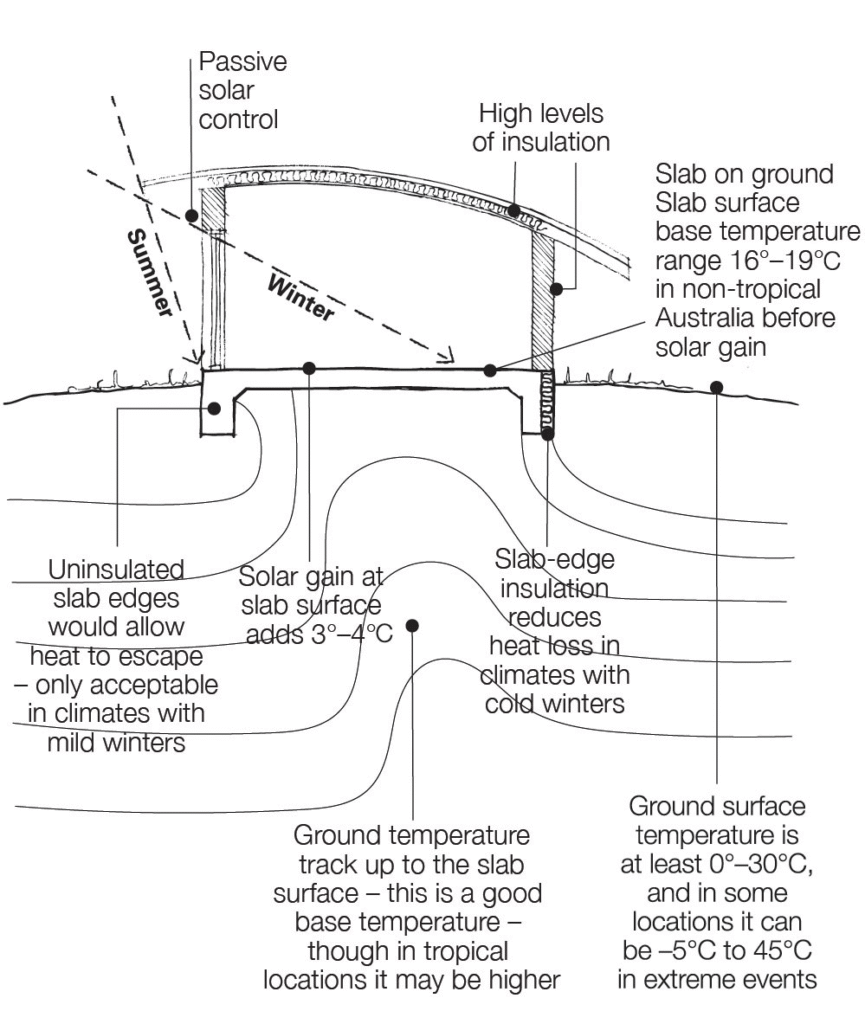 Passive solar control

High levels of insulation

Slab on ground Slab surface base temperature range 16°–19°C in non-tropical Australia before solar gain

Summer

Winter

Uninsulated slab edges would allow heat to escape – only acceptable in climates with mild winters

Solar gain at slab surface adds 3°–4°C

Slab-edge insulation reduces heat loss in climates with cold winters

Ground temperature track up to the slab surface – this is a good base temperature – though in tropical locations it may be higher

Ground surface temperature is at least 0°–30°C, and in some locations it can be –5°C to 45°C in extreme events